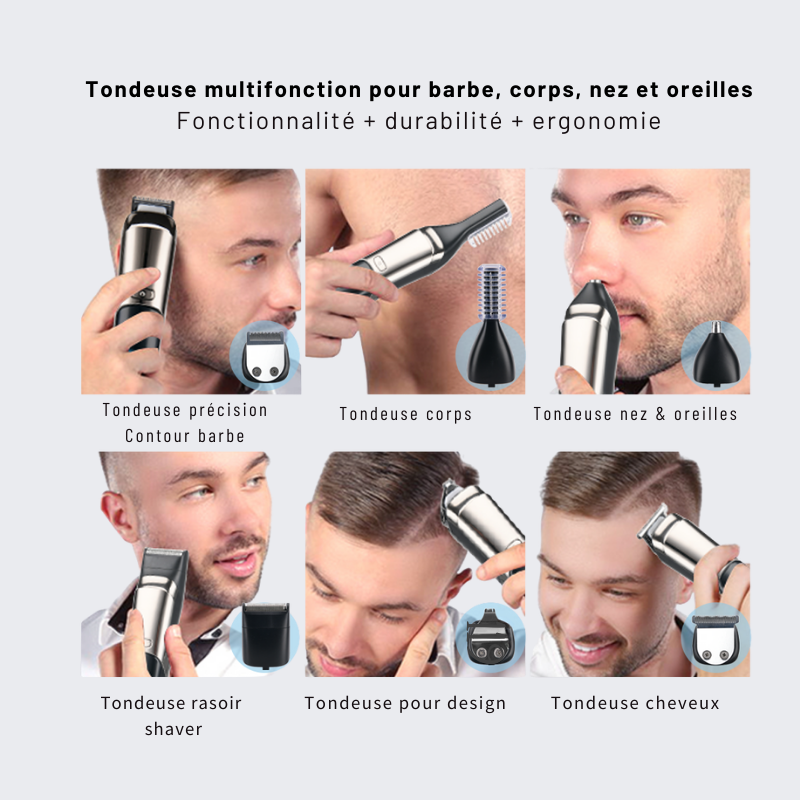 Tondeuse multifonction pour barbe, corps, nez et oreilles
Fonctionnalité + durabilité + ergonomie

Tondeuse précision
Contour barbe

Tondeuse corps

Tondeuse nez & oreilles

Tondeuse rasoir
shaver

Tondeuse pour design

Tondeuse cheveux